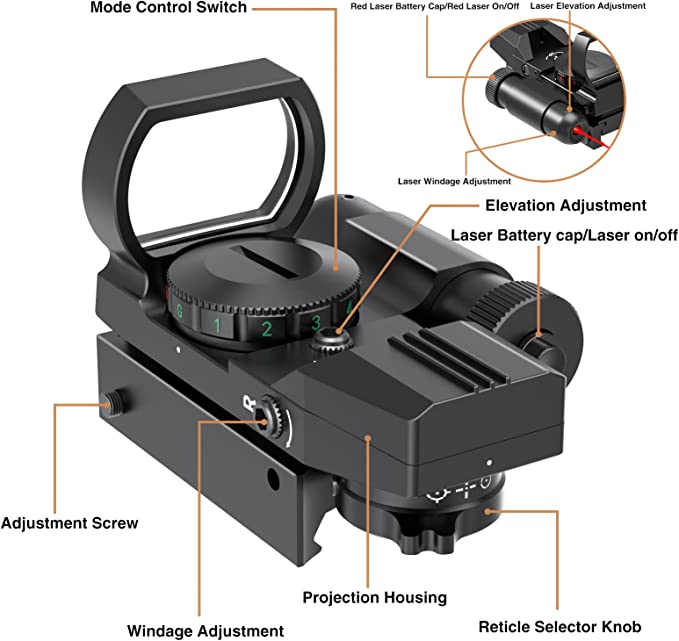 Mode Control Switch

Red Laser Battery Cap/Red Laser On/Off

Laser Elevation Adjustment

Laser Windage Adjustment

Elevation Adjustment

Laser Battery cap/Laser on/off

G 1 2 3 4

R

Adjustment Screw

Projection Housing

Windage Adjustment

Reticle Selector Knob